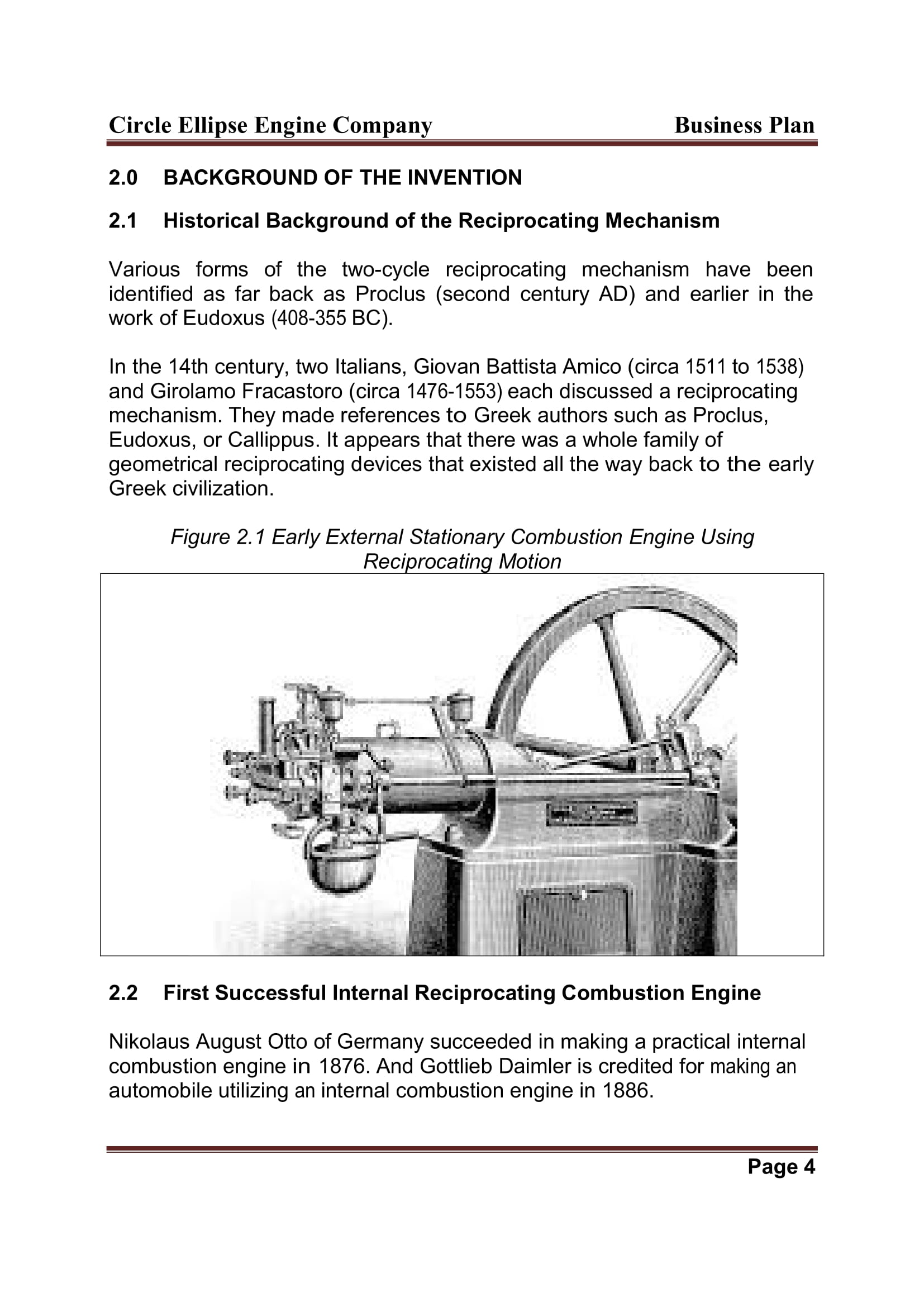 Circle Ellipse Engine Company Business Plan

2.0 BACKGROUND OF THE INVENTION

2.1 Historical Background of the Reciprocating Mechanism

Various forms of the two-cycle reciprocating mechanism have been identified as far back as Proclus (second century AD) and earlier in the work of Eudoxus (408-355 BC).

In the 14th century, two Italians, Giovan Battista Amico (circa 1511 to 1538) and Girolamo Fracastoro (circa 1476-1553) each discussed a reciprocating mechanism. They made references to Greek authors such as Proclus, Eudoxus, or Callippus. It appears that there was a whole family of geometrical reciprocating devices that existed all the way back to the early Greek civilization.

Figure 2.1 Early External Stationary Combustion Engine Using Reciprocating Motion

2.2 First Successful Internal Reciprocating Combustion Engine

Nikolaus August Otto of Germany succeeded in making a practical internal combustion engine in 1876. And Gottlieb Daimler is credited for making an automobile utilizing an internal combustion engine in 1886.

Page 4