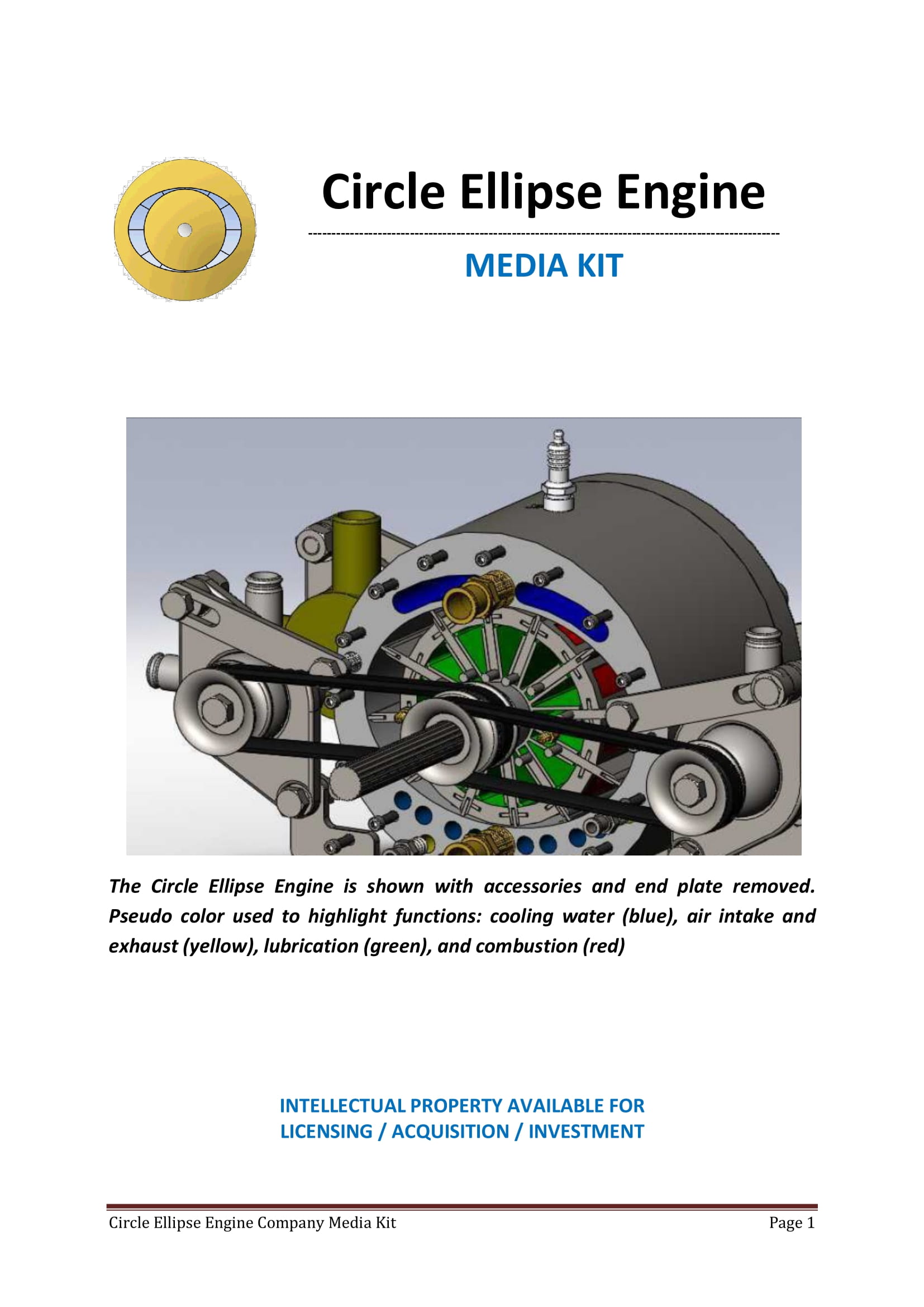 Circle Ellipse Engine

MEDIA KIT

The Circle Ellipse Engine is shown with accessories and end plate removed. Pseudo color used to highlight functions: cooling water (blue), air intake and exhaust (yellow), lubrication (green), and combustion (red)

INTELLECTUAL PROPERTY AVAILABLE FOR
LICENSING / ACQUISITION / INVESTMENT

Circle Ellipse Engine Company Media Kit

Page 1