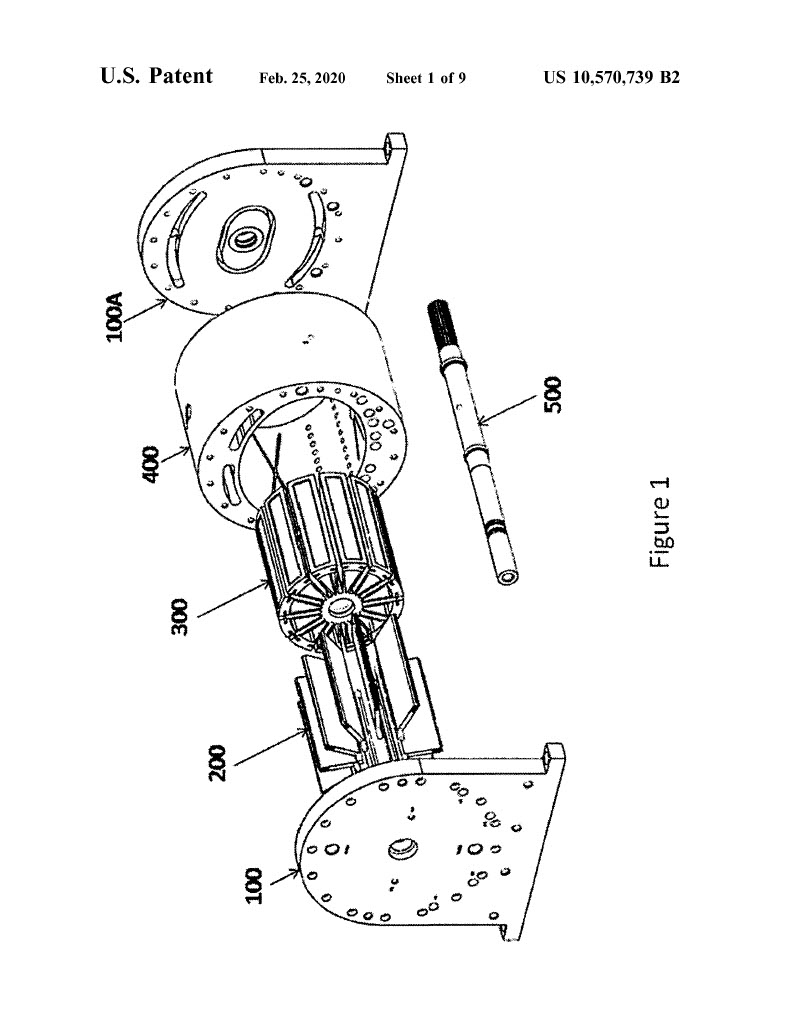 U.S. Patent Feb. 25, 2020 Sheet 1 of 9 US 10,570,739 B2

100A

400

300

200

100

500

Figure 1